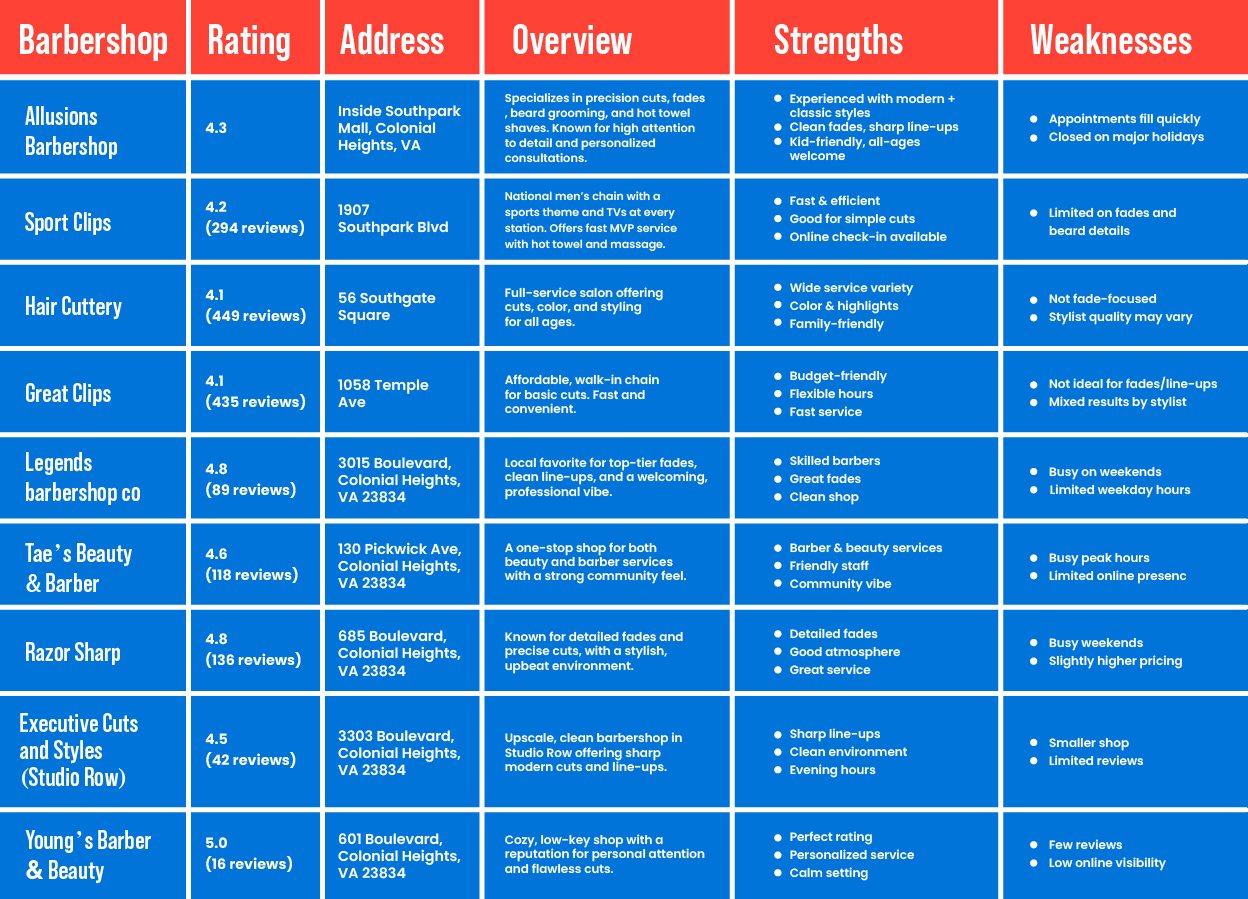 | Barbershop | Rating | Address | Overview | Strengths | Weaknesses |
|---|---|---|---|---|---|
| Allusions Barbershop | 4.3 | Inside Southpark Mall, Colonial Heights, VA | Specializes in precision cuts, fades , beard grooming, and hot towel shaves. Known for high attention to detail and personalized consultations. | • Experienced with modern + classic styles • Clean fades, sharp line-ups • Kid-friendly, all-ages welcome | • Appointments fill quickly • Closed on major holidays |
| Sport Clips | 4.2 (294 reviews) | 1907 Southpark Blvd | National men's chain with a sports theme and TVs at every station. Offers fast MVP service with hot towel and massage. | • Fast & efficient • Good for simple cuts • Online check-in available | • Limited on fades and beard details |
| Hair Cuttery | 4.1 (449 reviews) | 56 Southgate Square | Full-service salon offering cuts, color, and styling for all ages. | • Wide service variety • Color & highlights • Family-friendly | • Not fade-focused • Stylist quality may vary |
| Great Clips | 4.1 (435 reviews) | 1058 Temple Ave | Affordable, walk-in chain for basic cuts. Fast and convenient. | • Budget-friendly • Flexible hours • Fast service | • Not ideal for fades/line-ups • Mixed results by stylist |
| Legends barbershop co | 4.8 (89 reviews) | 3015 Boulevard, Colonial Heights, VA 23834 | Local favorite for top-tier fades, clean line-ups, and a welcoming, professional vibe. | • Skilled barbers • Great fades • Clean shop | • Busy on weekends • Limited weekday hours |
| Tae's Beauty & Barber | 4.6 (118 reviews) | 130 Pickwick Ave, Colonial Heights, VA 23834 | A one-stop shop for both beauty and barber services with a strong community feel. | • Barber & beauty services • Friendly staff • Community vibe | • Busy peak hours • Limited online presenc |
| Razor Sharp | 4.8 (136 reviews) | 685 Boulevard, Colonial Heights, VA 23834 | Known for detailed fades and precise cuts, with a stylish, upbeat environment. | • Detailed fades • Good atmosphere • Great service | • Busy weekends • Slightly higher pricing |
| Executive Cuts and Styles (Studio Row) | 4.5 (42 reviews) | 3303 Boulevard, Colonial Heights, VA 23834 | Upscale, clean barbershop in Studio Row offering sharp modern cuts and line-ups. | • Sharp line-ups • Clean environment • Evening hours | • Smaller shop • Limited reviews |
| Young's Barber & Beauty | 5.0 (16 reviews) | 601 Boulevard, Colonial Heights, VA 23834 | Cozy, low-key shop with a reputation for personal attention and flawless cuts. | • Perfect rating • Personalized service • Calm setting | • Few reviews • Low online visibility |